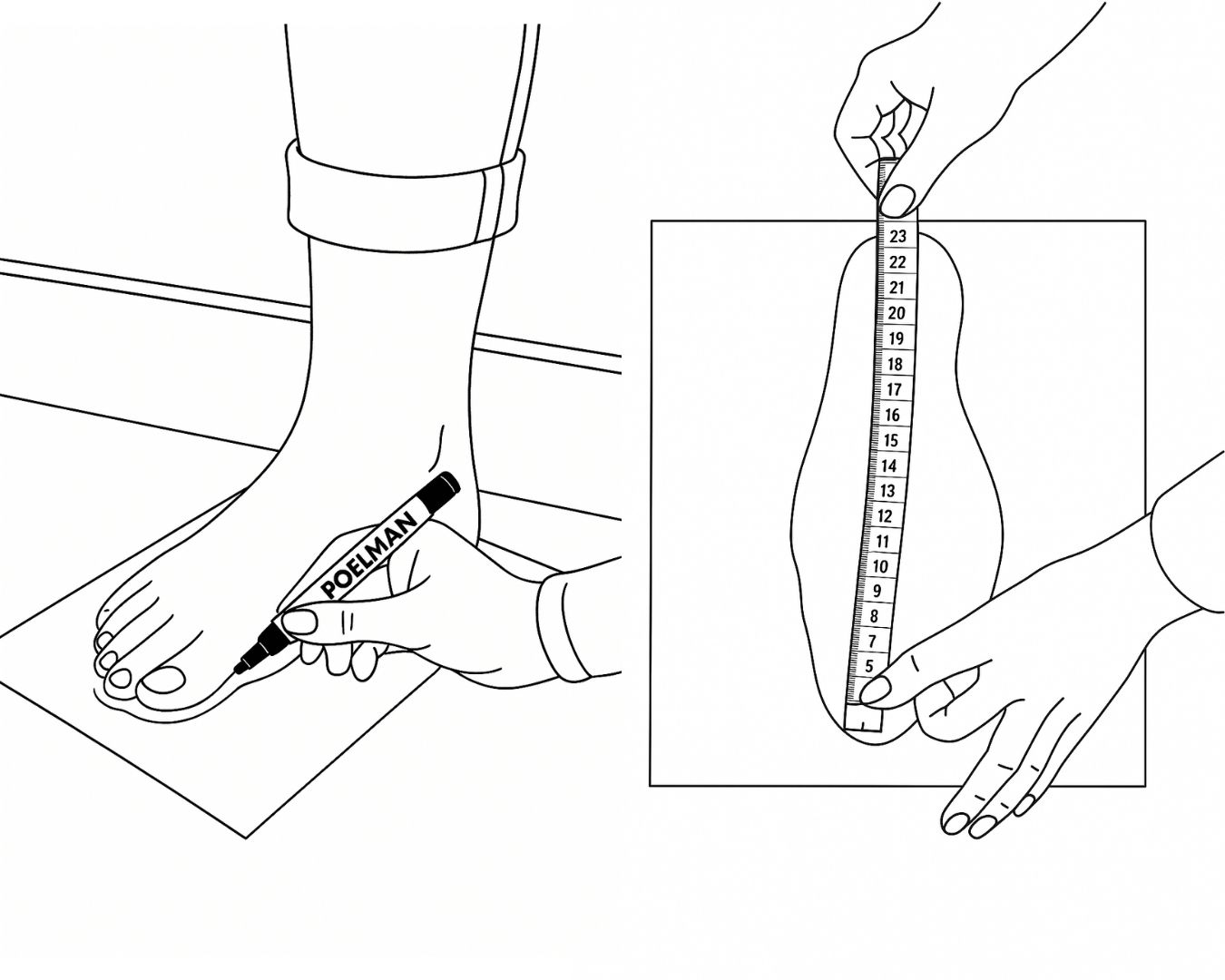 POELMAN

23
22
21
20
19
18
17
16
15
14
13
12
11
10
9
8
7
5